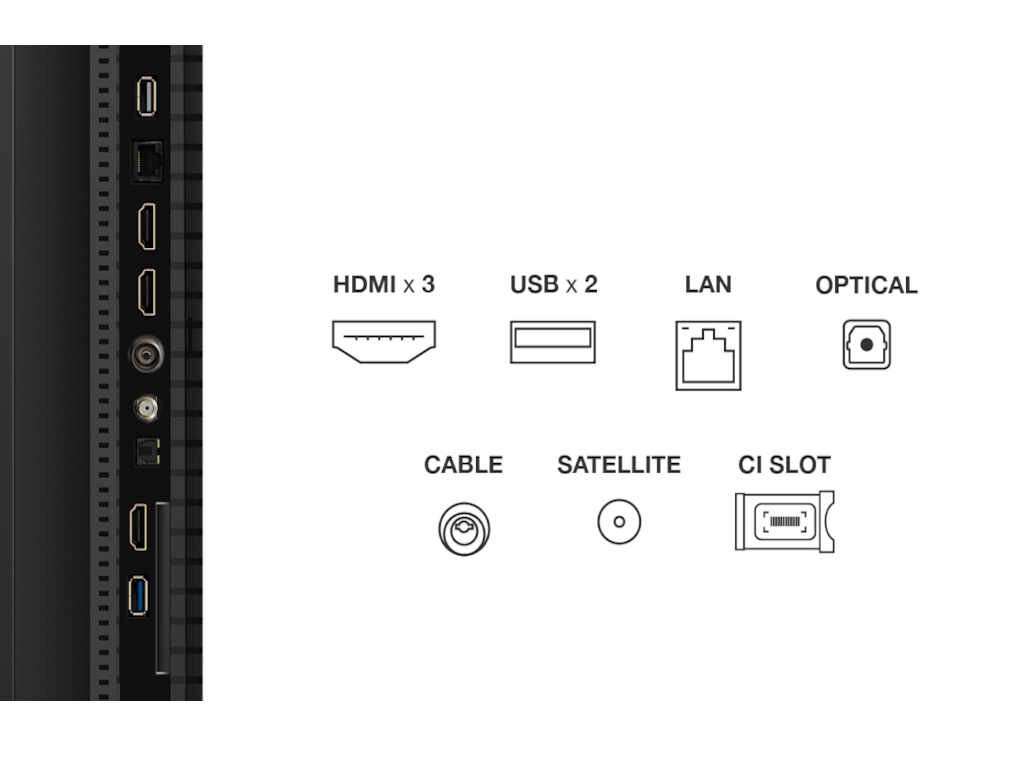 HDMI x 3
USB x 2
LAN
OPTICAL

CABLE
SATELLITE
CI SLOT